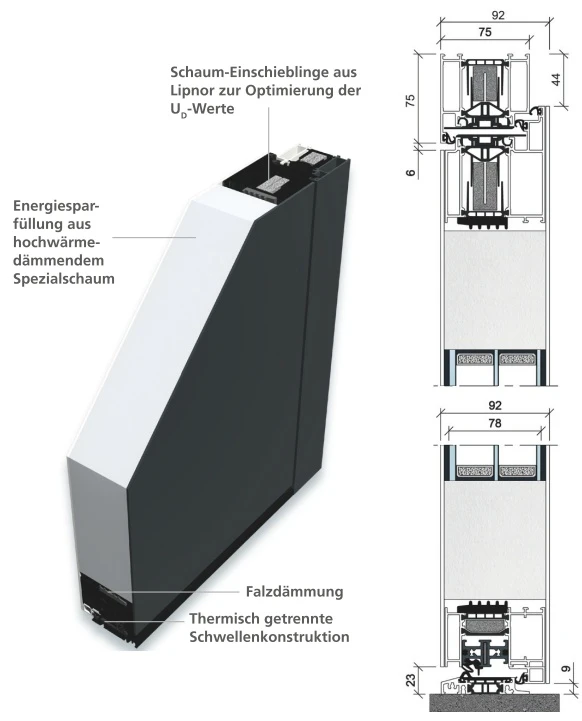 Schaum-Einschieblinge aus Lipnor zur Optimierung der $U_D$-Werte

Energiesparfüllung aus hochwärmedämmendem Spezialschaum

Falzdämmung

Thermisch getrennte Schwellenkonstruktion

92
75
75
44
6

92
78
23
9